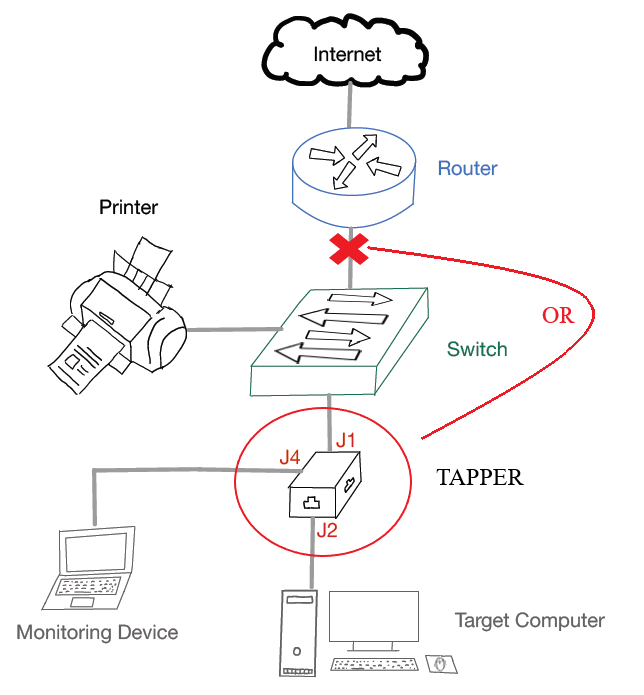 Internet

Router

Printer

OR

Switch

J1

J4

TAPPER

J2

Monitoring Device

Target Computer